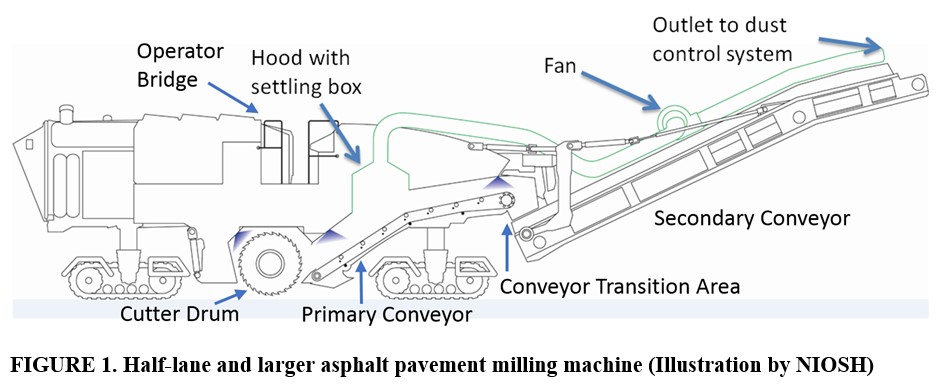 Operator Bridge

Hood with settling box

Fan

Outlet to dust control system

Secondary Conveyor

Conveyor Transition Area

Cutter Drum

Primary Conveyor

FIGURE 1. Half-lane and larger asphalt pavement milling machine (Illustration by NIOSH)